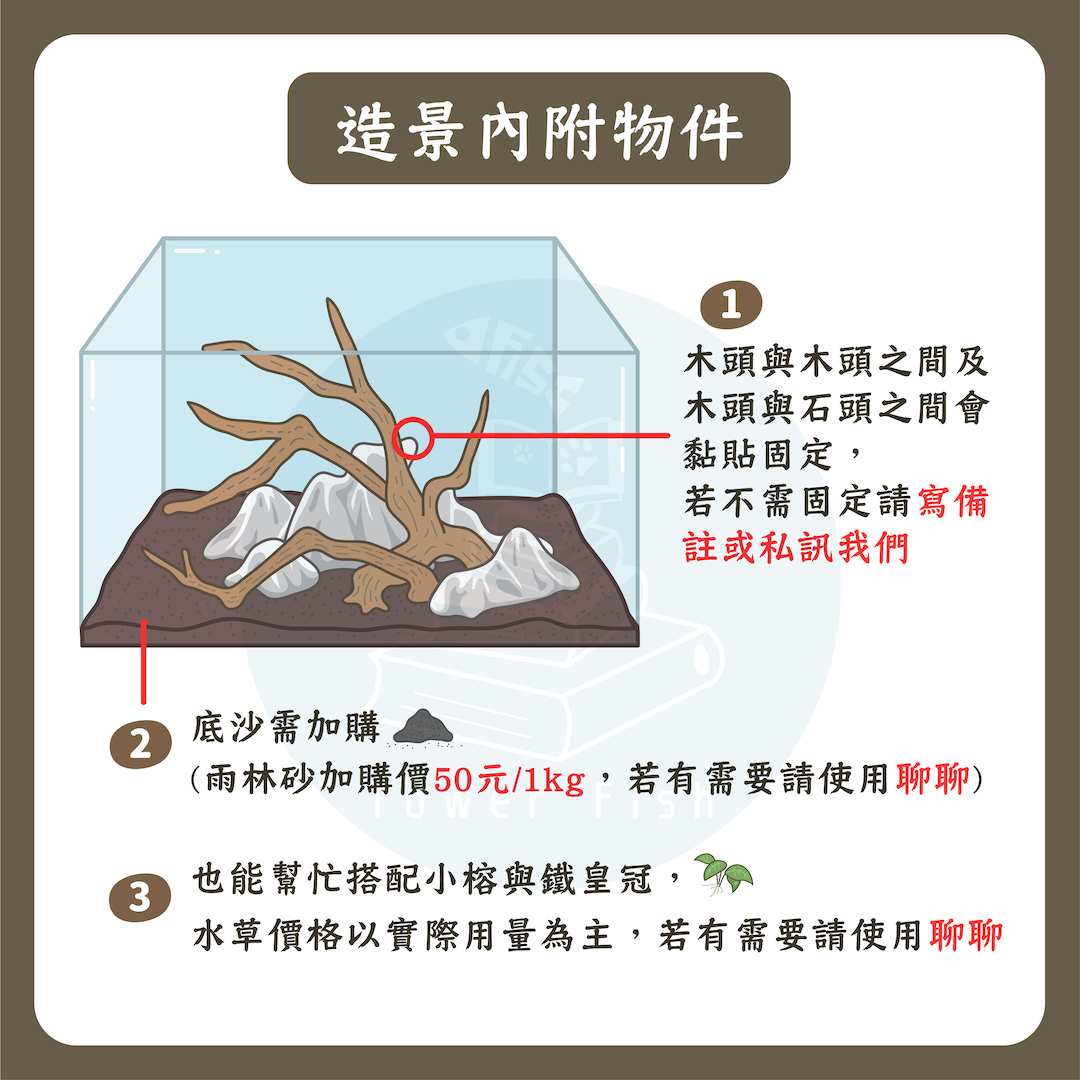 造景內附物件

1
木頭與木頭之間及木頭與石頭之間會黏貼固定，
若不需固定請寫備註或私訊我們

2
底沙需加購
(雨林砂加購價50元/1kg，若有需要請使用聊聊)

Tower Fish

3
也能幫忙搭配小榕與鐵皇冠，
水草價格以實際用量為主，若有需要請使用聊聊