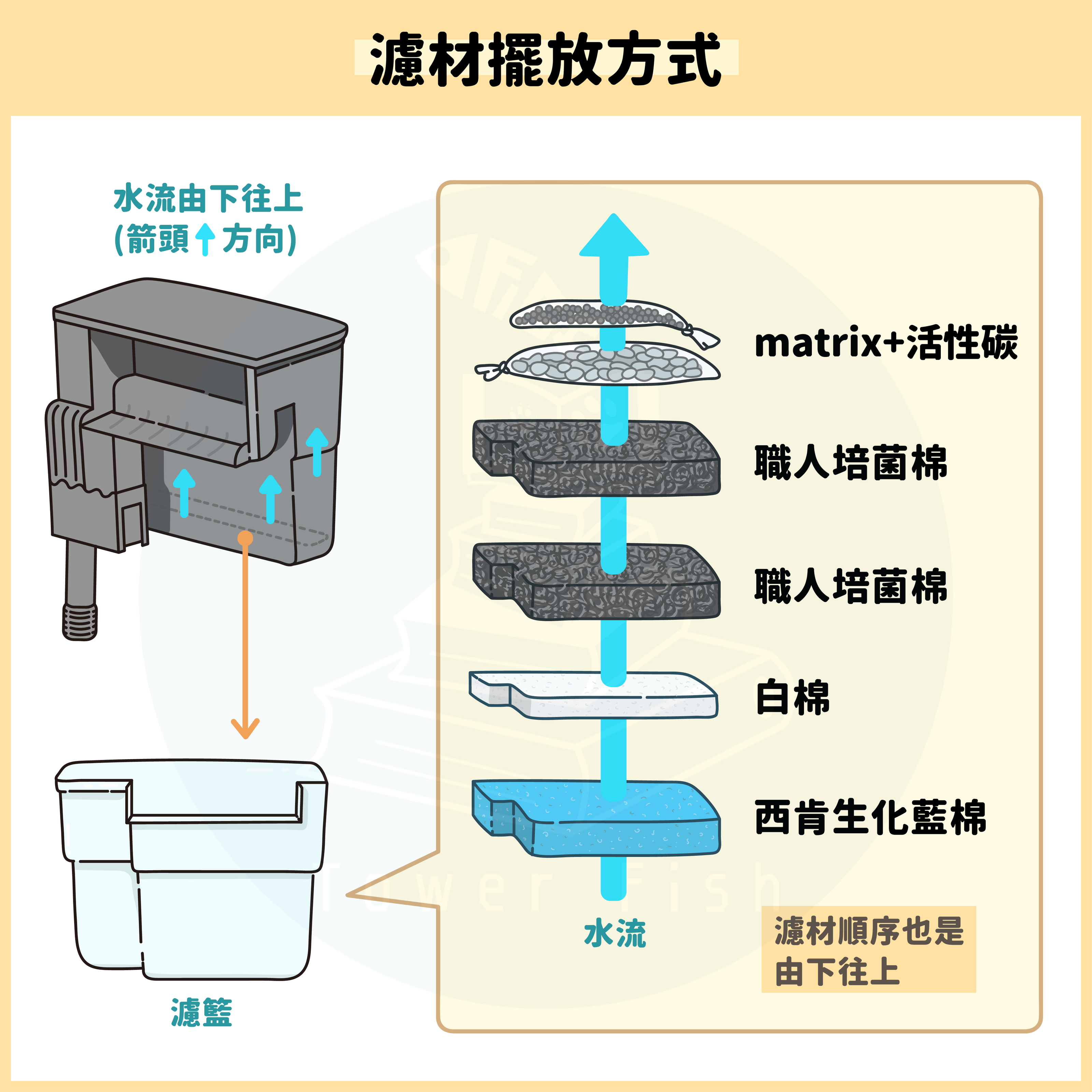 濾材擺放方式

水流由下往上
(箭頭↑方向)

濾籃

matrix+活性碳

職人培菌棉

職人培菌棉

白棉

西肯生化藍棉

水流

濾材順序也是由下往上

Tower Fish