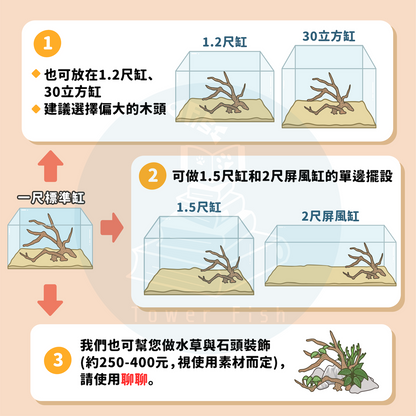 1

◆ 也可放在1.2尺缸、30立方缸
◆ 建議選擇偏大的木頭

1.2尺缸

30立方缸

一尺標準缸

2 可做1.5尺缸和2尺屏風缸的單邊擺設

1.5尺缸

2尺屏風缸

Tower Fish

3 我們也可幫您做水草與石頭裝飾(約250-400元，視使用素材而定)，請使用聊聊。