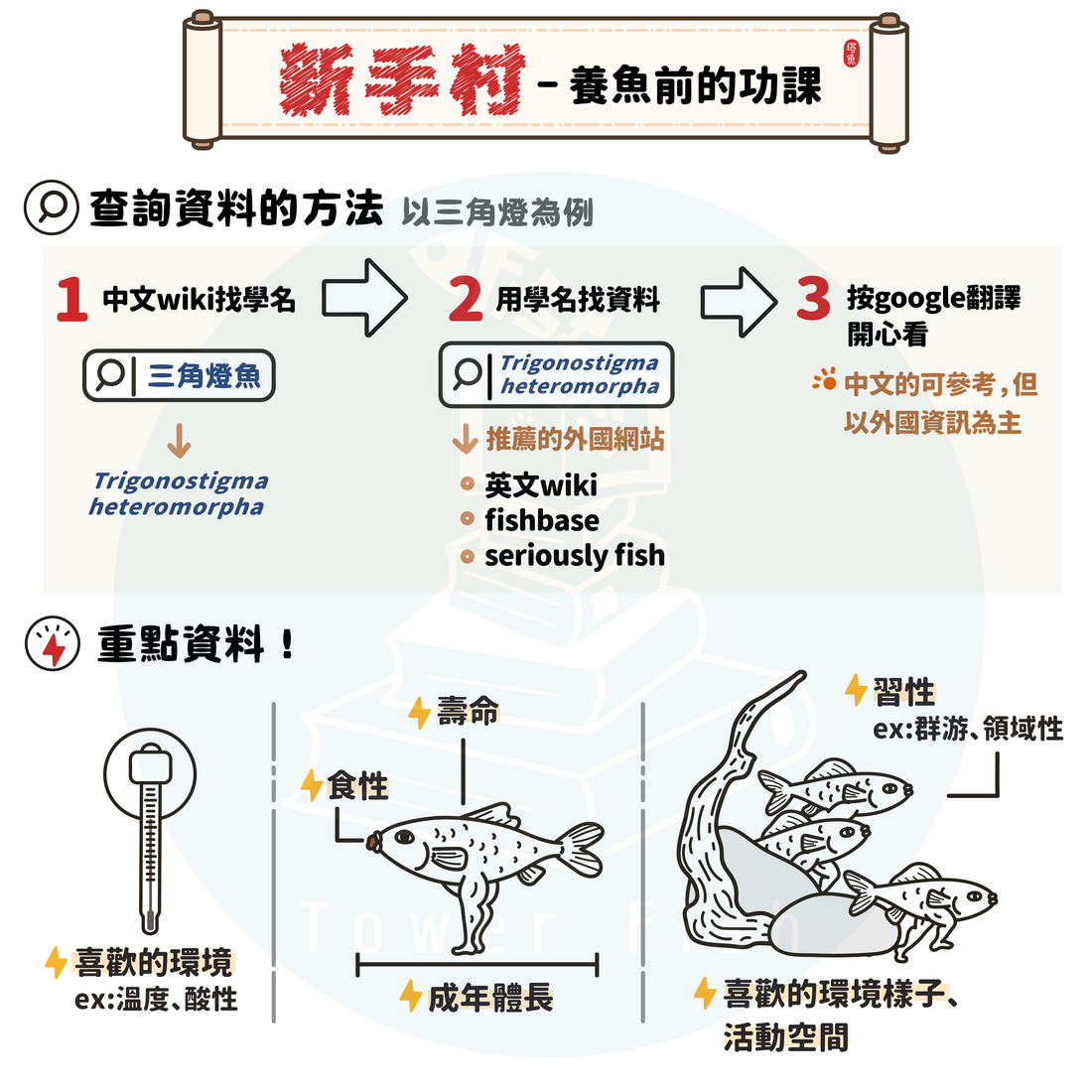 新手村 - 養魚前的功課

塔魚

查詢資料的方法 以三角燈為例

1 中文wiki找學名

三角燈魚

Trigonostigma heteromorpha

2 用學名找資料

Trigonostigma heteromorpha

推薦的外國網站

英文wiki
fishbase
seriously fish

3 按google翻譯開心看

中文的可參考，但以外國資訊為主

重點資料！

喜歡的環境
ex:溫度、酸性

壽命

食性

成年體長

習性
ex:群游、領域性

喜歡的環境樣子、活動空間

Tower Fish